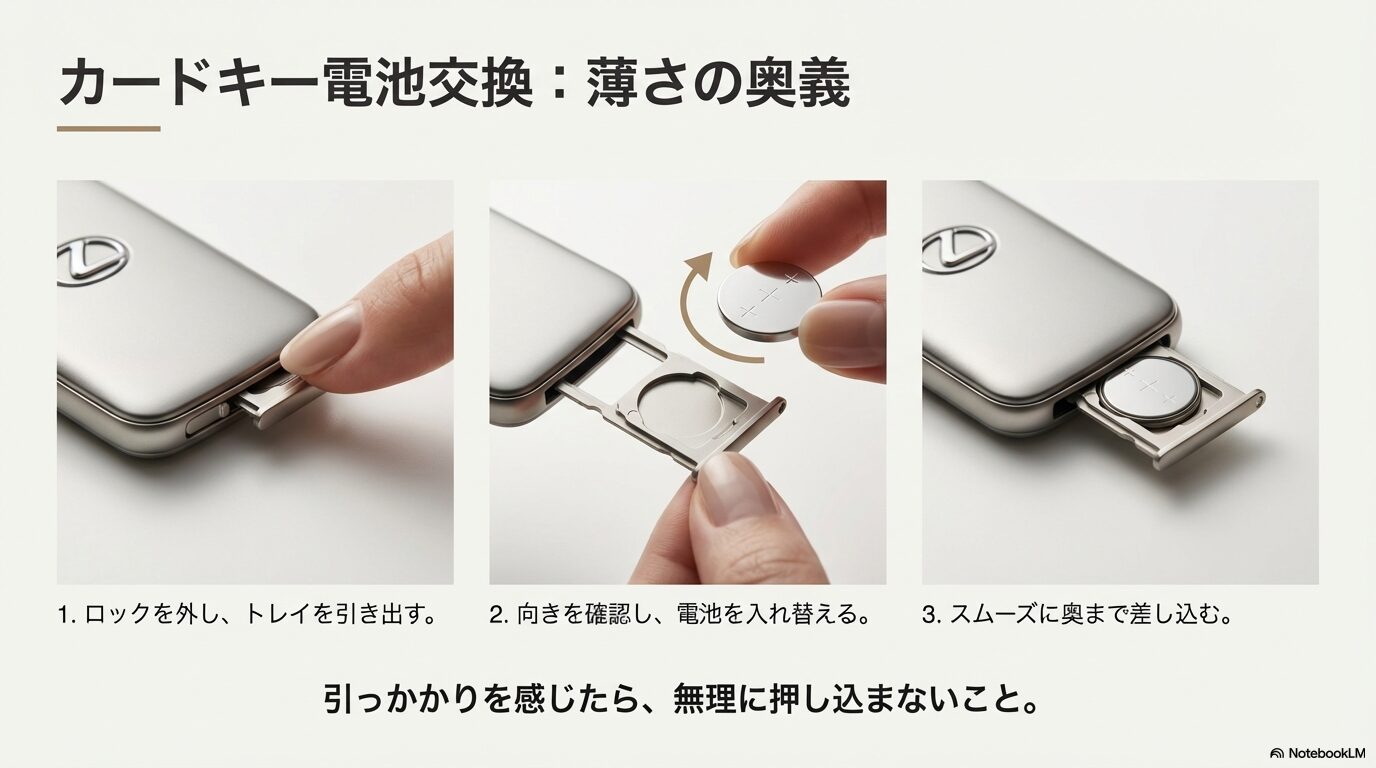 カードキー電池交換：薄さの奥義

1. ロックを外し、トレイを引き出す。

2. 向きを確認し、電池を入れ替える。

3. スムーズに奥まで差し込む。

引っかかりを感じたら、無理に押し込まないこと。

NotebookLM