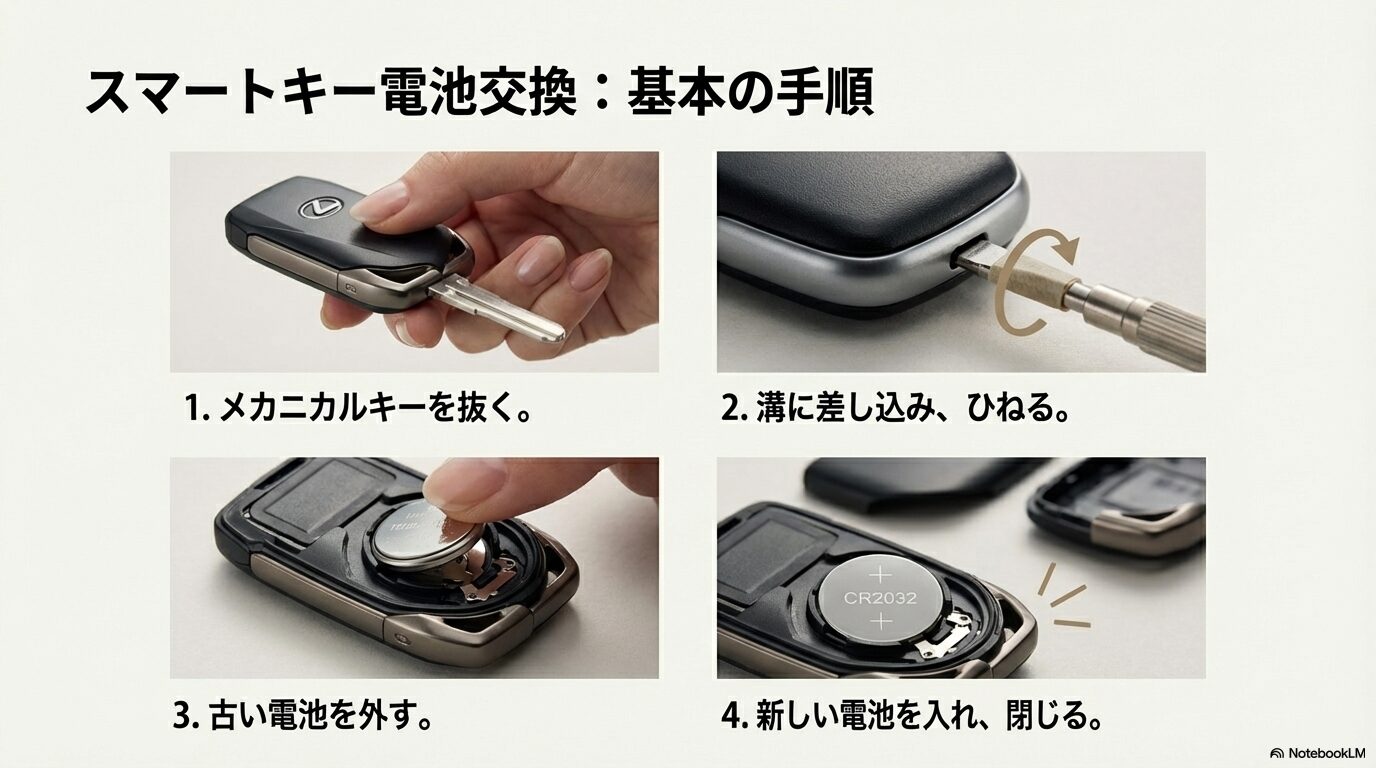 スマートキー電池交換：基本の手順

1. メカニカルキーを抜く。

2. 溝に差し込み、ひねる。

3. 古い電池を外す。

+
CR2032
+

4. 新しい電池を入れ、閉じる。

NotebookLM