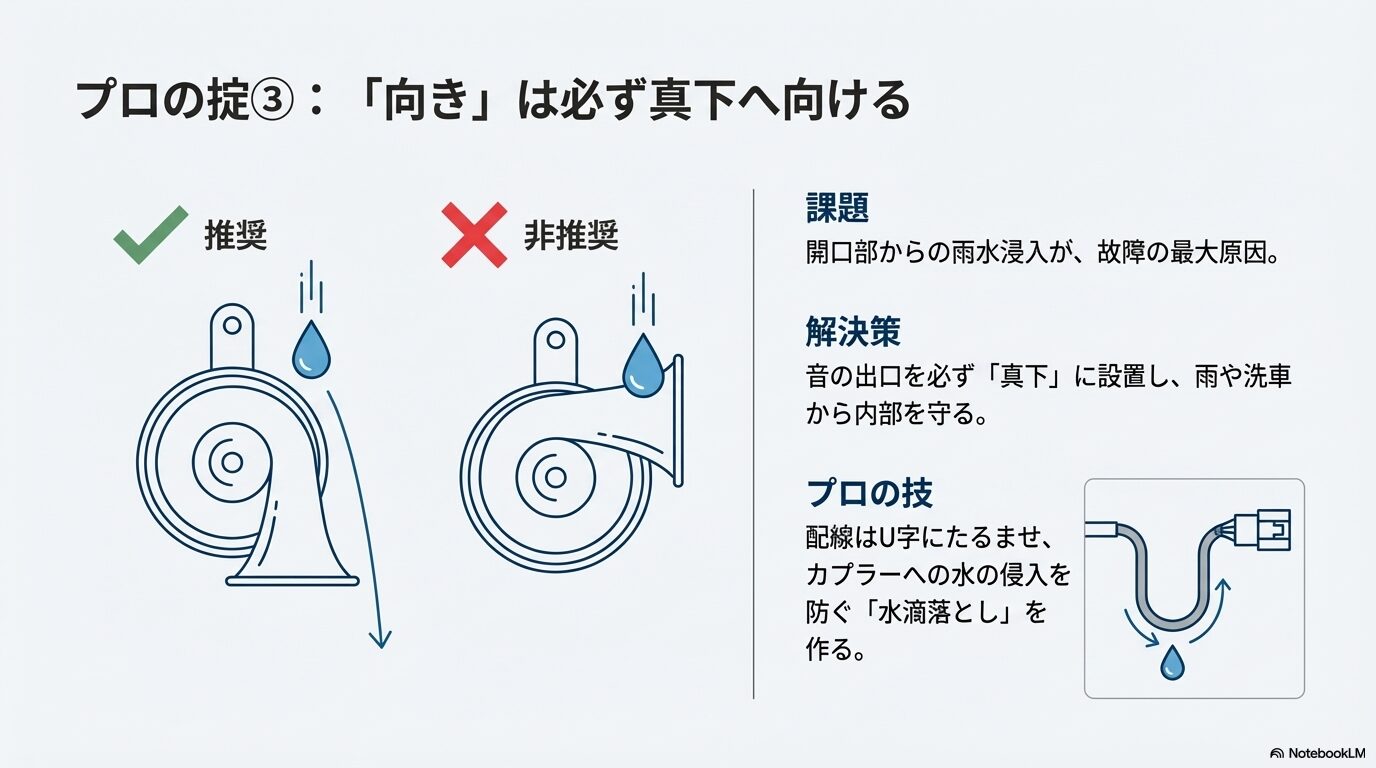 プロの掟③：「向き」は必ず真下へ向ける

推奨

非推奨

課題
開口部からの雨水浸入が、故障の最大原因。

解決策
音の出口を必ず「真下」に設置し、雨や洗車から内部を守る。

プロの技
配線はU字にたるませ、カプラーへの水の侵入を防ぐ「水滴落とし」を作る。

NotebookLM