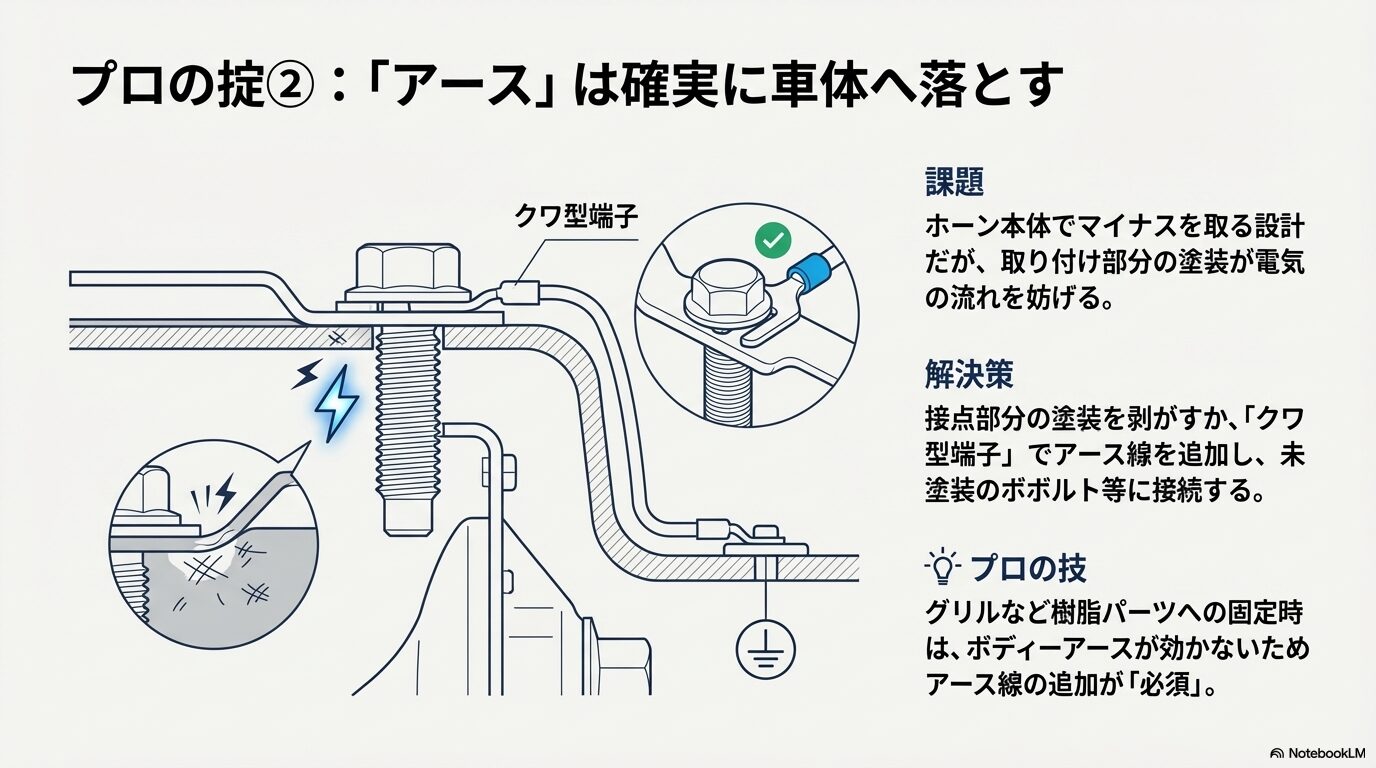 プロの掟②：「アース」は確実に車体へ落とす

クワ型端子

課題
ホーン本体でマイナスを取る設計だが、取り付け部分の塗装が電気の流れを妨げる。

解決策
接点部分の塗装を剥がすか、「クワ型端子」でアース線を追加し、未塗装のボボルト等に接続する。

プロの技
グリルなど樹脂パーツへの固定時は、ボディーアースが効かないためアース線の追加が「必須」。

NotebookLM