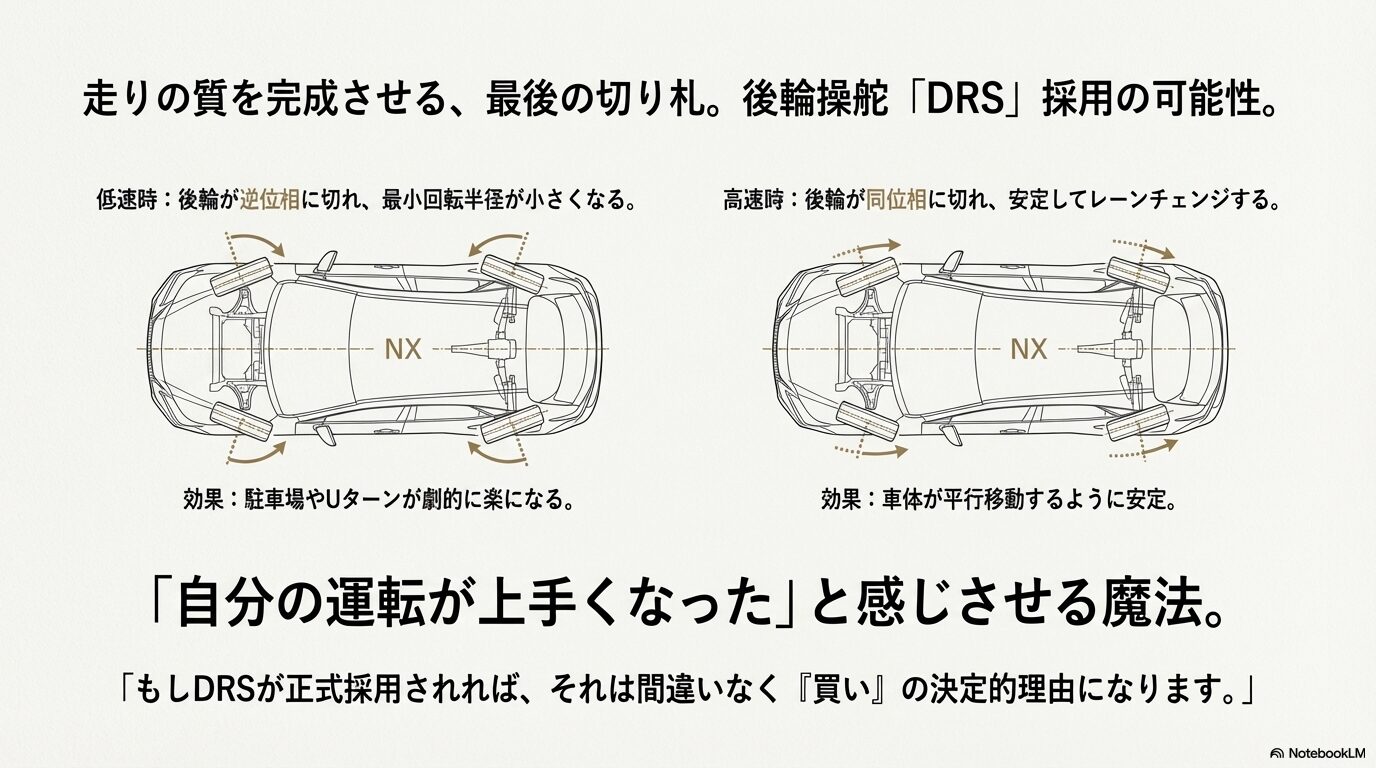 走りの質を完成させる、最後の切り札。後輪操舵「DRS」採用の可能性。

低速時：後輪が逆位相に切れ、最小回転半径が小さくなる。

NX

効果：駐車場やUターンが劇的に楽になる。

高速時：後輪が同位相に切れ、安定してレーンチェンジする。

NX

効果：車体が平行移動するように安定。

「自分の運転が上手くなった」と感じさせる魔法。

「もしDRSが正式採用されれば、それは間違いなく『買い』の決定的理由になります。」

NotebookLM