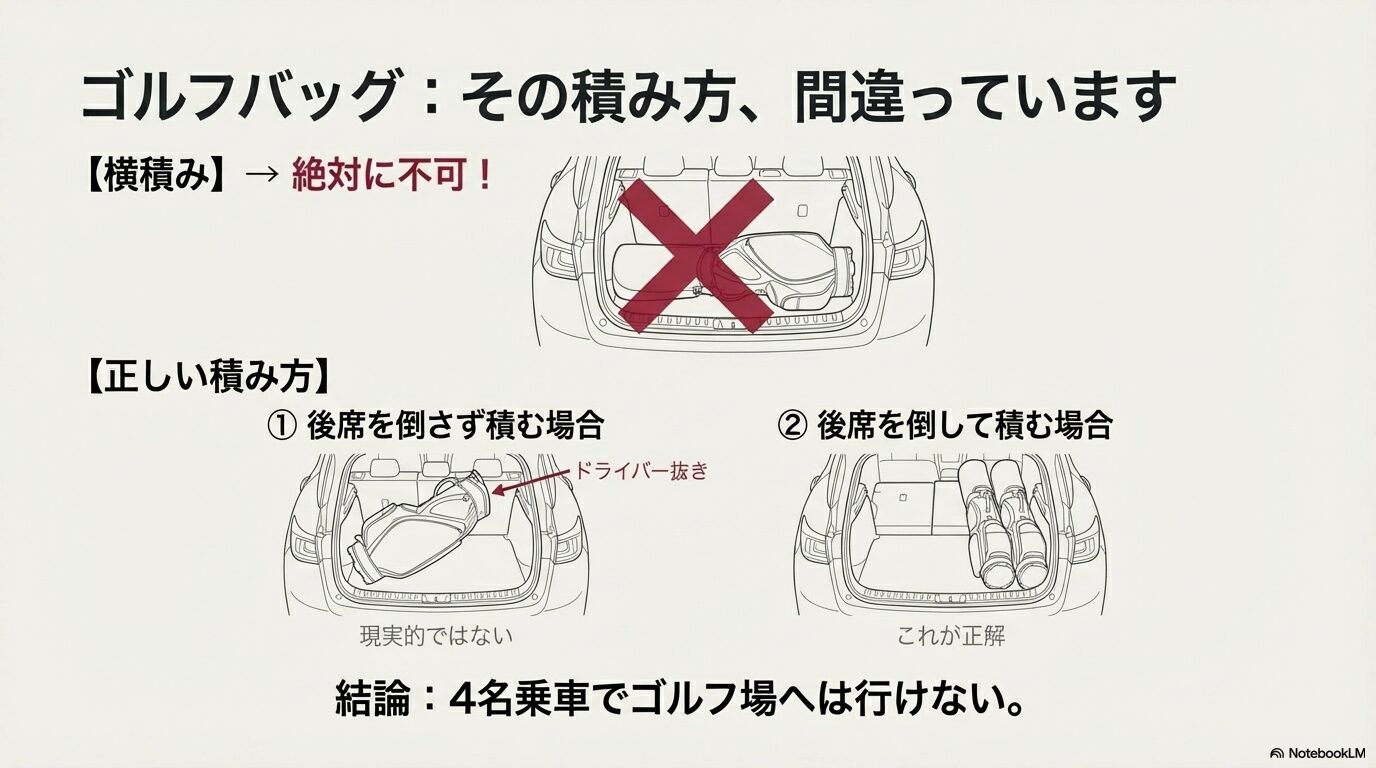 ゴルフバッグ：その積み方、間違っています

【横積み】→ 絶対に不可！

【正しい積み方】

① 後席を倒さず積む場合

ドライバー抜き

現実的ではない

② 後席を倒して積む場合

これが正解

結論：4名乗車でゴルフ場へは行けない。

NotebookLM