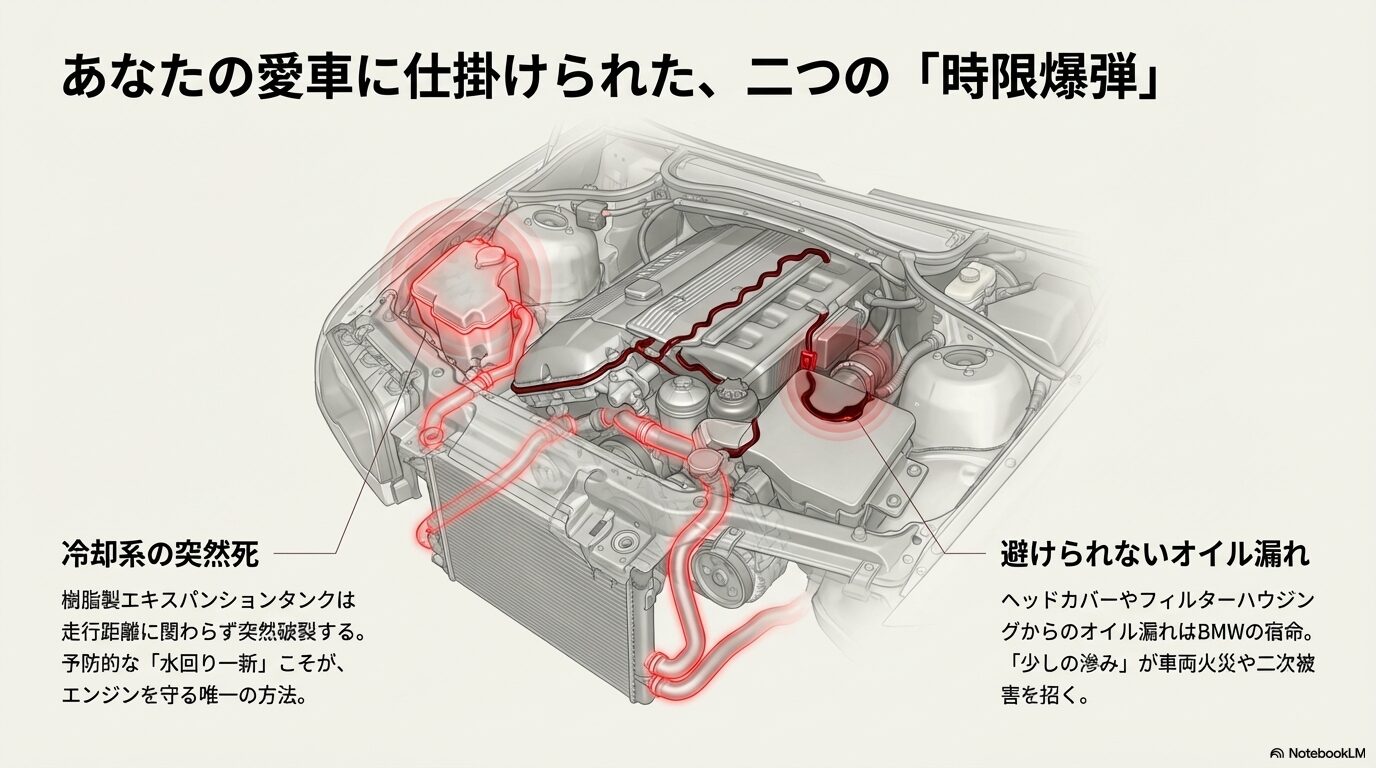 あなたの愛車に仕掛けられた、二つの「時限爆弾」

冷却系の突然死

樹脂製エキスパンションタンクは走行距離に関わらず突然破裂する。予防的な「水回り一新」こそが、エンジンを守る唯一の方法。

避けられないオイル漏れ

ヘッドカバーやフィルターハウジングからのオイル漏れはBMWの宿命。「少しの滲み」が車両火災や二次被害を招く。

NotebookLM