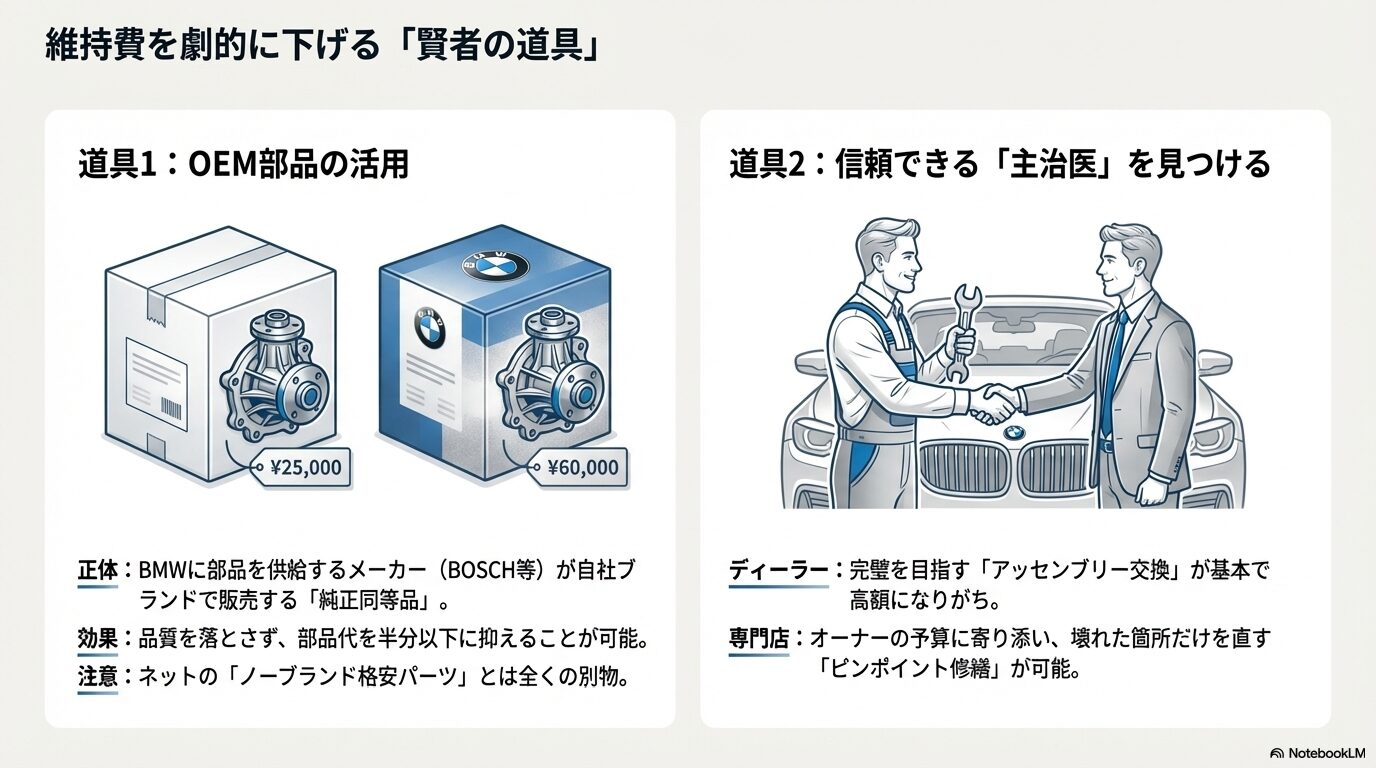 維持費を劇的に下げる「賢者の道具」

道具1：OEM部品の活用

¥25,000

¥60,000

正体：BMWに部品を供給するメーカー（BOSCH等）が自社ブランドで販売する「純正同等品」。

効果：品質を落とさず、部品代を半分以下に抑えることが可能。

注意：ネットの「ノーブランド格安パーツ」とは全くの別物。

道具2：信頼できる「主治医」を見つける

ディーラー：完璧を目指す「アッセンブリー交換」が基本で高額になりがち。

専門店：オーナーの予算に寄り添い、壊れた箇所だけを直す「ピンポイント修繕」が可能。

NotebookLM